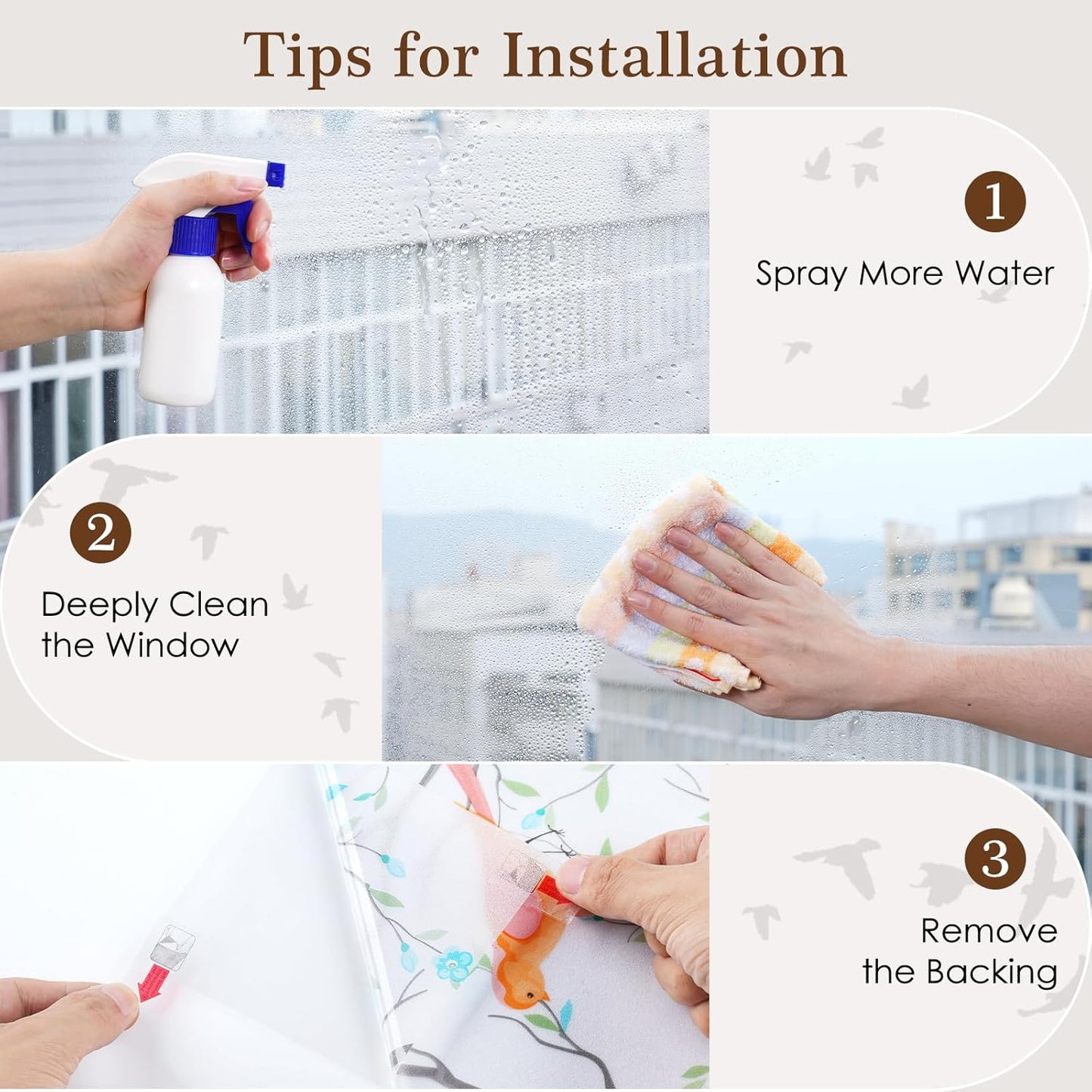 Tips for Installation

1

Spray More Water

2

Deeply Clean the Window

3

Remove the Backing